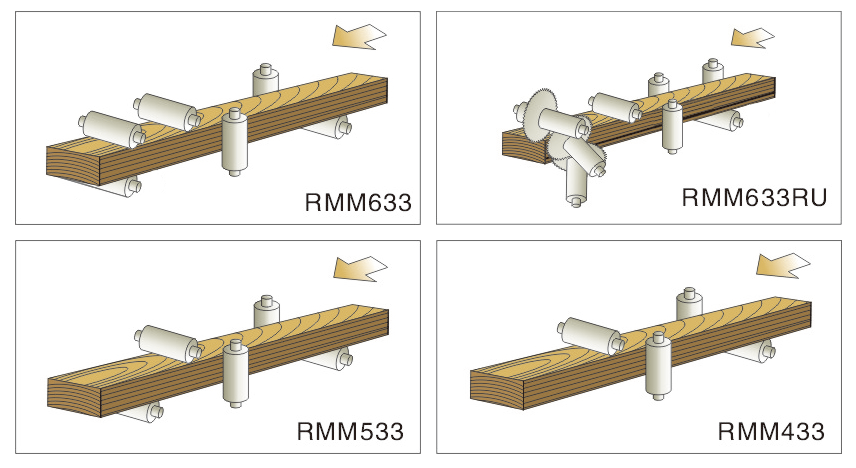 RMM633

RMM633RU

RMM533

RMM433